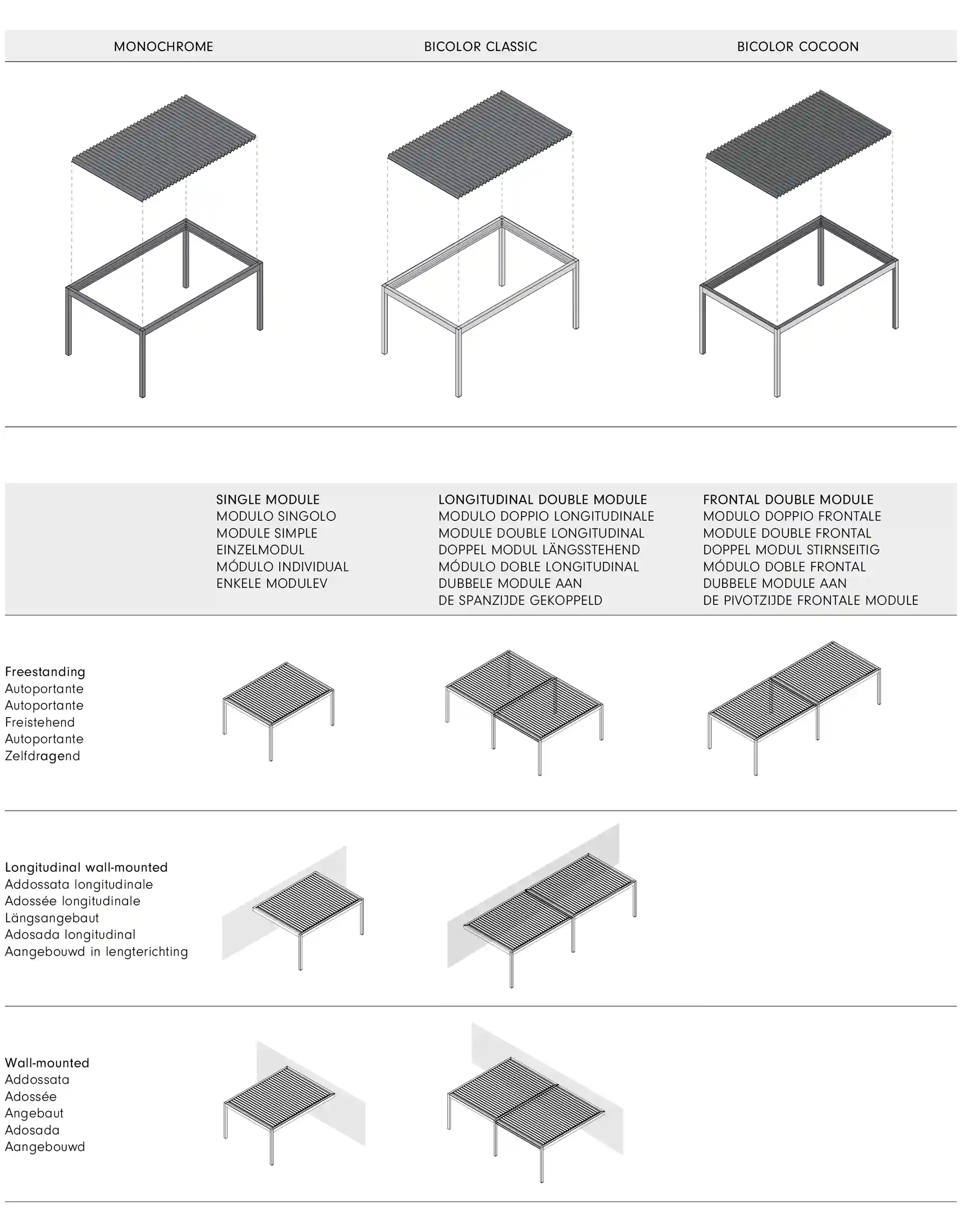 MONOCHROME

BICOLOR CLASSIC

BICOLOR COCOON

SINGLE MODULE
MODULO SINGOLO
MODULE SIMPLE
EINZELMODUL
MÓDULO INDIVIDUAL
ENKELE MODULEV

LONGITUDINAL DOUBLE MODULE
MODULO DOPPIO LONGITUDINALE
MODULE DOUBLE LONGITUDINAL
DOPPEL MODUL LÄNGSSTEHEND
MÓDULO DOBLE LONGITUDINAL
DUBBELE MODULE AAN
DE SPANZIJDE GEKOPPELD

FRONTAL DOUBLE MODULE
MODULO DOPPIO FRONTALE
MODULE DOUBLE FRONTAL
DOPPEL MODUL STIRNSEITIG
MÓDULO DOBLE FRONTAL
DUBBELE MODULE AAN
DE PIVOTZIJDE FRONTALE MODULE

Freestanding
Autoportante
Autoportante
Freistehend
Autoportante
Zelfdragend

Longitudinal wall-mounted
Addossata longitudinale
Adossée longitudinale
Längsangebaut
Adosada longitudinal
Aangebouwd in lengterichting

Wall-mounted
Addossata
Adossée
Angebaut
Adosada
Aangebouwd