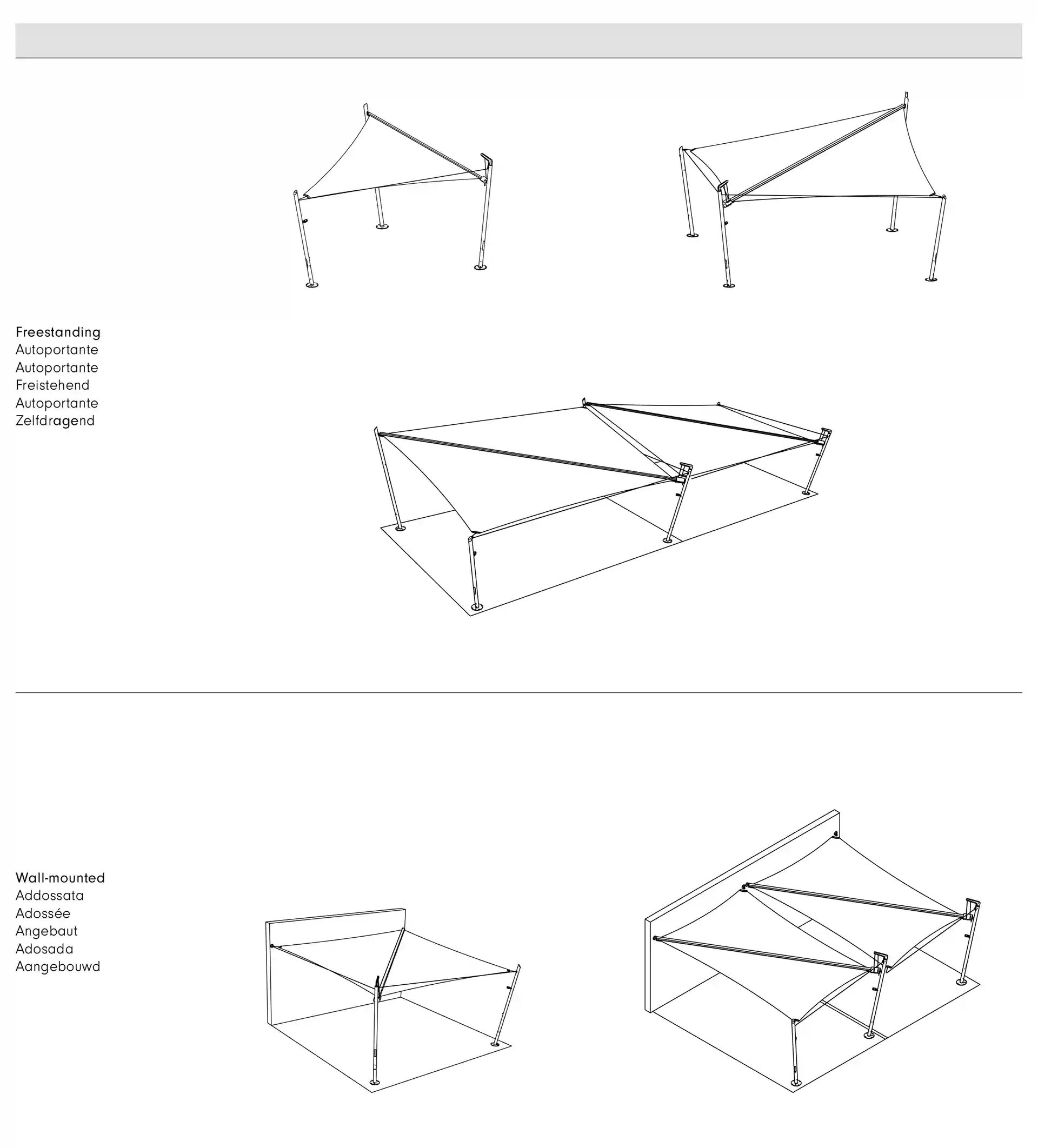 Freestanding
Autoportante
Autoportante
Freistehend
Autoportante
Zelfdragend

Wall-mounted
Addossata
Adossée
Angebaut
Adosada
Aangebouwd